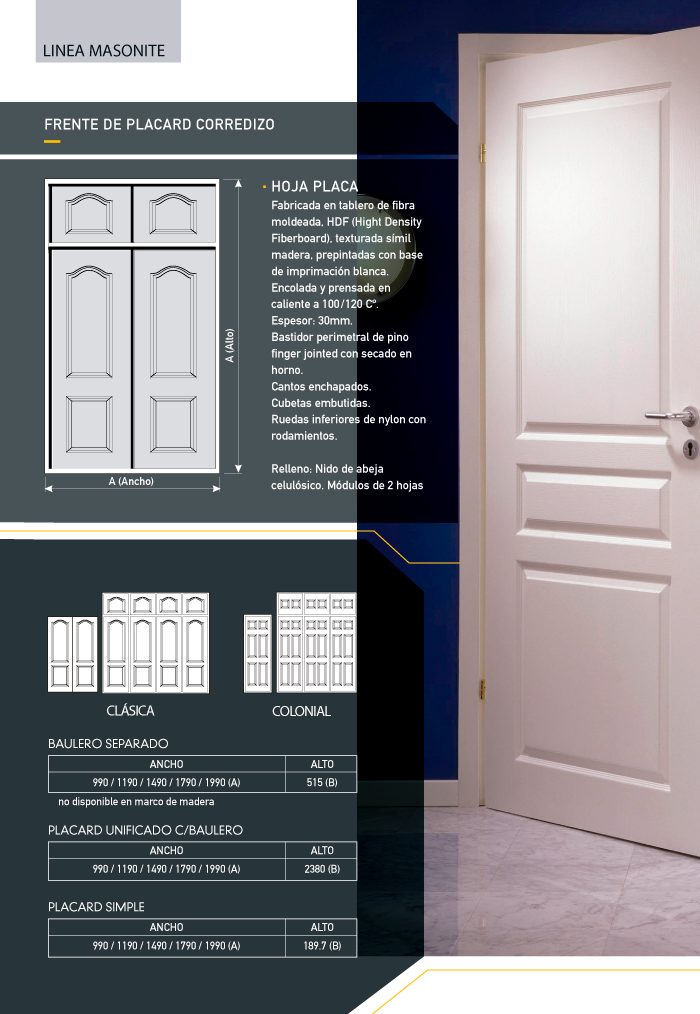 LINEA MASONITE

FRENTE DE PLACARD CORREDIZO

A (Alto)

A (Ancho)

· HOJA PLACA
Fabricada en tablero de fibra moldeada, HDF (Hight Density Fiberboard), texturada símil madera, prepintadas con base de imprimación blanca.
Encolada y prensada en caliente a 100/120 C°.
Espesor: 30mm.
Bastidor perimetral de pino finger jointed con secado en horno.
Cantos enchapados.
Cubetas embutidas.
Ruedas inferiores de nylon con rodamientos.

Relleno: Nido de abeja celulósico. Módulos de 2 hojas

CLÁSICA

COLONIAL

BAULERO SEPARADO

| ANCHO | ALTO |
|---|---|
| 990 / 1190 / 1490 / 1790 / 1990 (A) | 515 (B) |

no disponible en marco de madera

PLACARD UNIFICADO C/BAULERO

| ANCHO | ALTO |
|---|---|
| 990 / 1190 / 1490 / 1790 / 1990 (A) | 2380 (B) |

PLACARD SIMPLE

| ANCHO | ALTO |
|---|---|
| 990 / 1190 / 1490 / 1790 / 1990 (A) | 189.7 (B) |